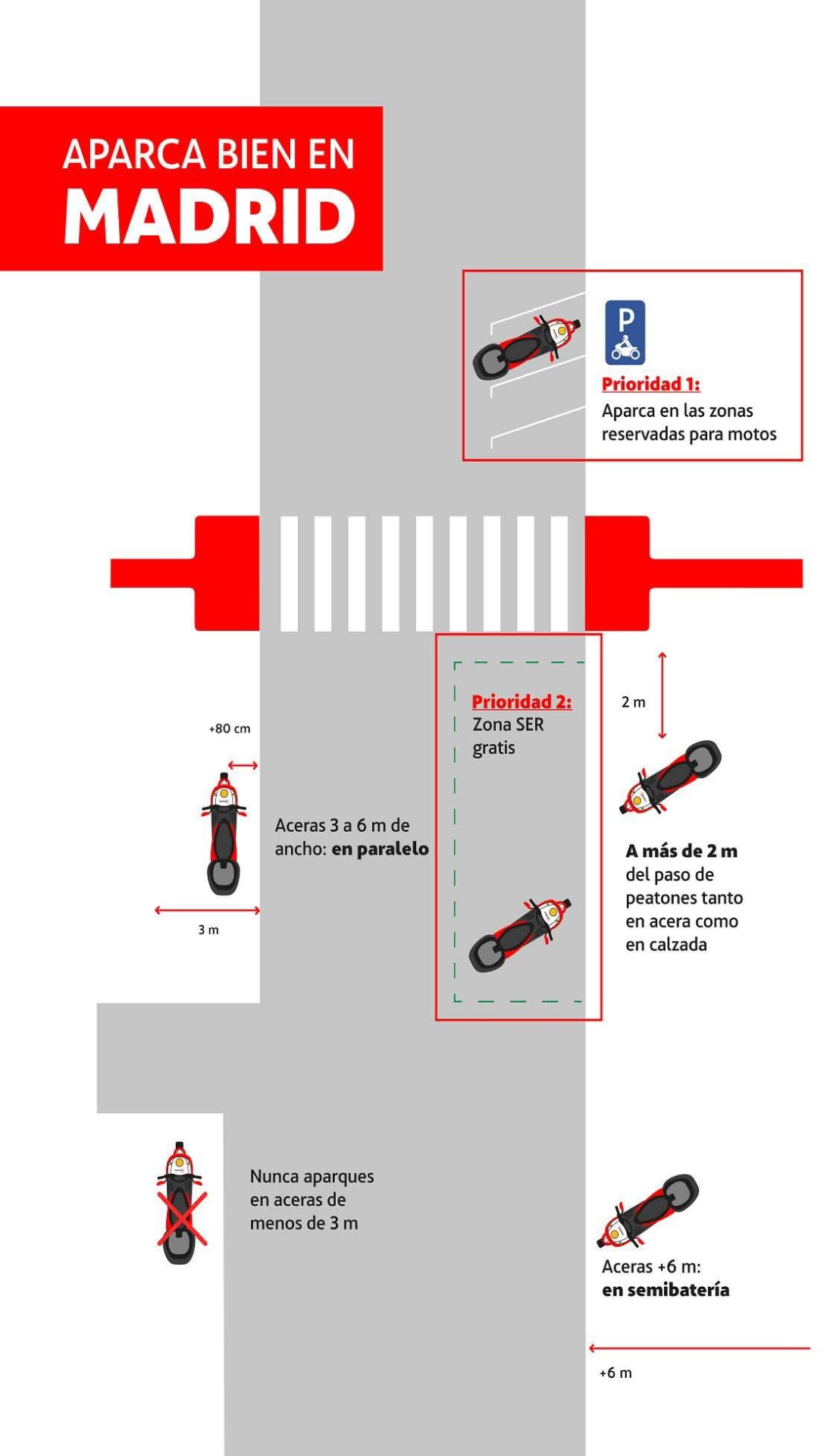 APARCA BIEN EN
MADRID

P

Prioridad 1:
Aparca en las zonas reservadas para motos

Prioridad 2:
Zona SER gratis

2 m

+80 cm

Aceras 3 a 6 m de ancho: en paralelo

3 m

A más de 2 m del paso de peatones tanto en acera como en calzada

Nunca aparques en aceras de menos de 3 m

Aceras +6 m: en semibatería

+6 m